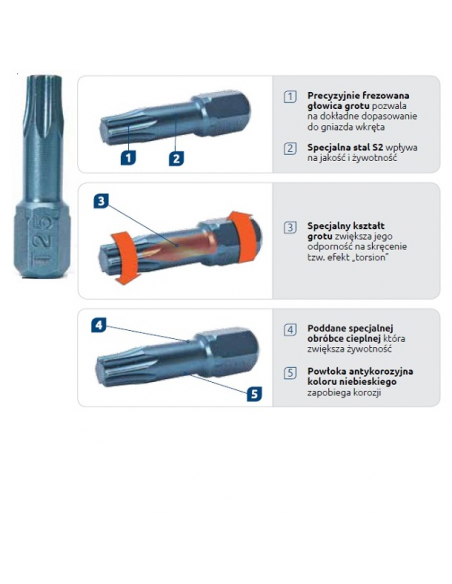 T25

1

2

1 Precyzyjnie frezowana głowica grotu pozwala na dokładne dopasowanie do gniazda wkręta

2 Specjalna stal S2 wpływa na jakość i żywotność

3

3 Specjalny kształt grotu zwiększa jego odporność na skręcenie tzw. efekt „torsion"

4

5

4 Poddane specjalnej obróbce cieplnej która zwiększa żywotność

5 Powłoka antykorozyjna koloru niebieskiego zapobiega korozji