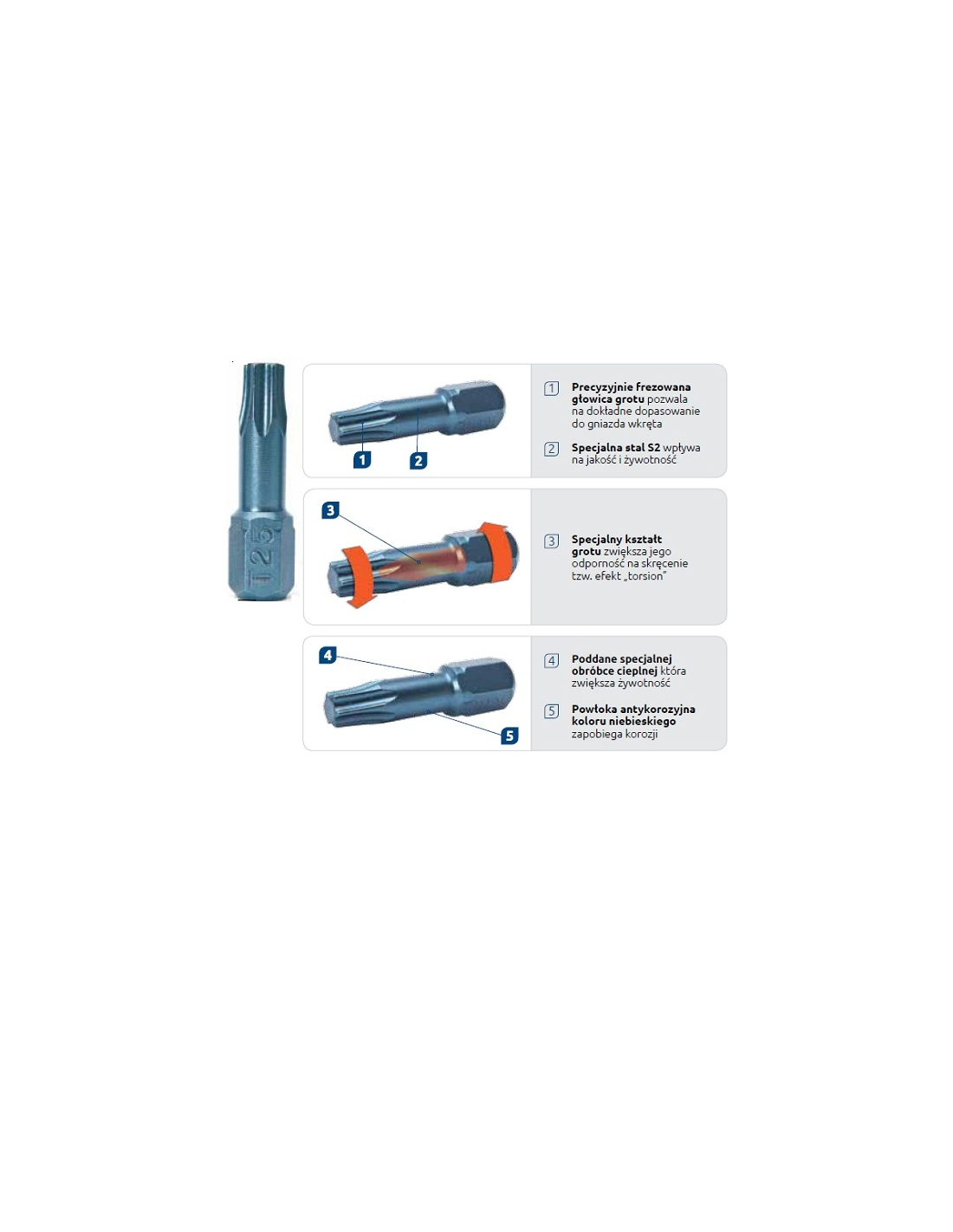 T25

1
2

1 Precyzyjnie frezowana głowica grotu pozwala na dokładne dopasowanie do gniazda wkręta

2 Specjalna stal S2 wpływa na jakość i żywotność

3

3 Specjalny kształt grotu zwiększa jego odporność na skręcenie tzw. efekt „torsion"

4
5

4 Poddane specjalnej obróbce cieplnej która zwiększa żywotność

5 Powłoka antykorozyjna koloru niebieskiego zapobiega korozji